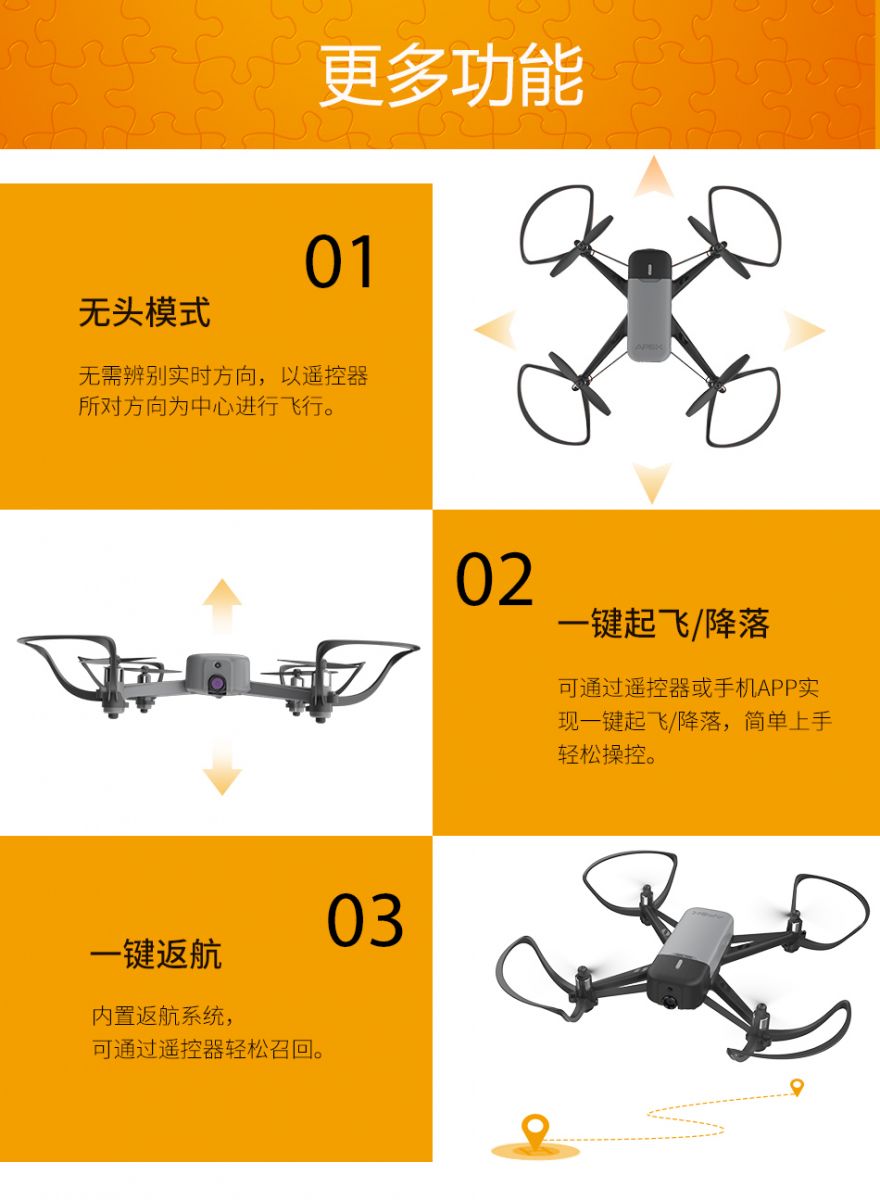 更多功能

01

无头模式

无需辨别实时方向，以遥控器所对方向为中心进行飞行。

APEX

02

一键起飞/降落

可通过遥控器或手机APP实现一键起飞/降落，简单上手轻松操控。

03

一键返航

内置返航系统，
可通过遥控器轻松召回。

APEX